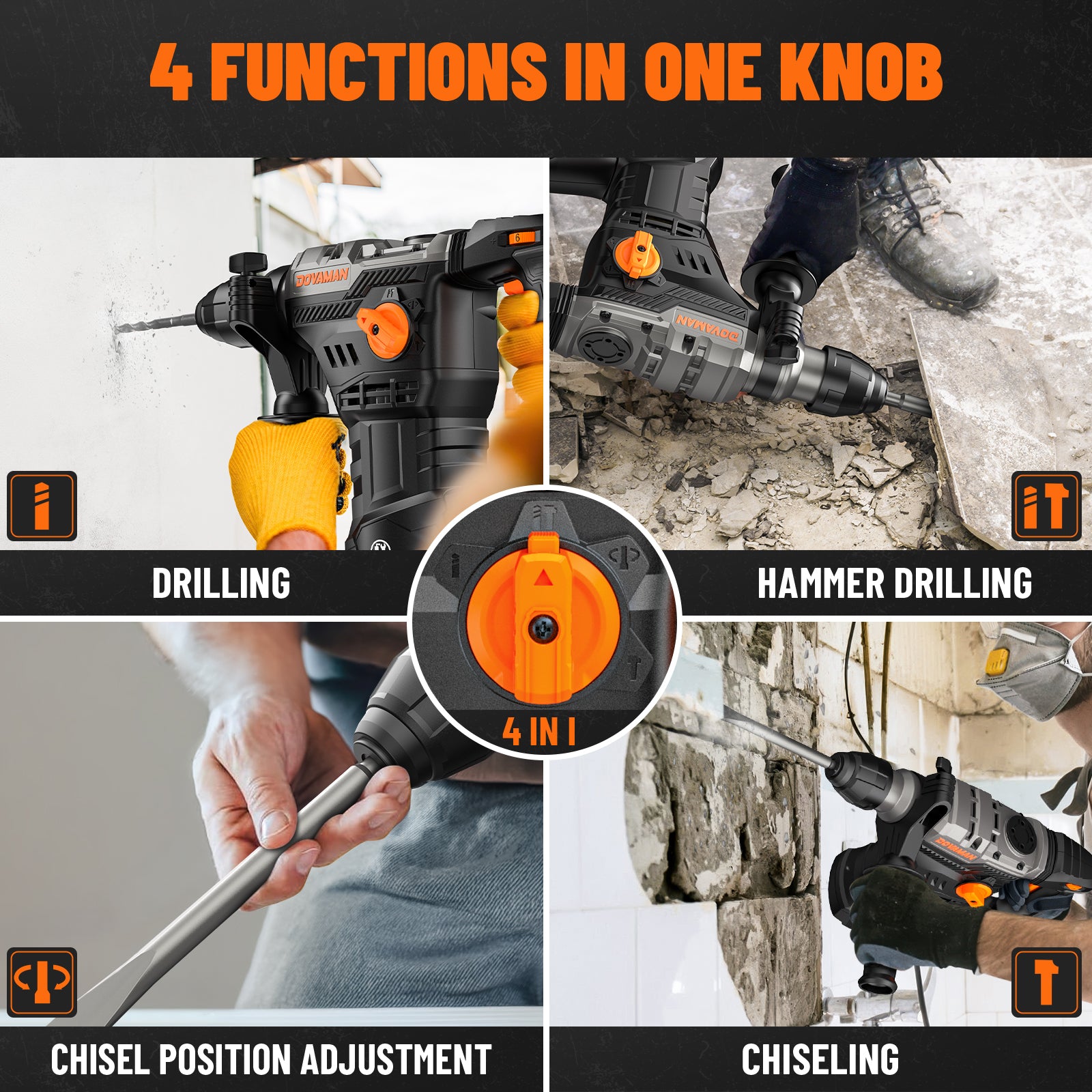 4 FUNCTIONS IN ONE KNOB

DOVAMAN

6

DOVAMAN

DRILLING

HAMMER DRILLING

4 IN 1

DOVAMAN

CHISEL POSITION ADJUSTMENT

CHISELING